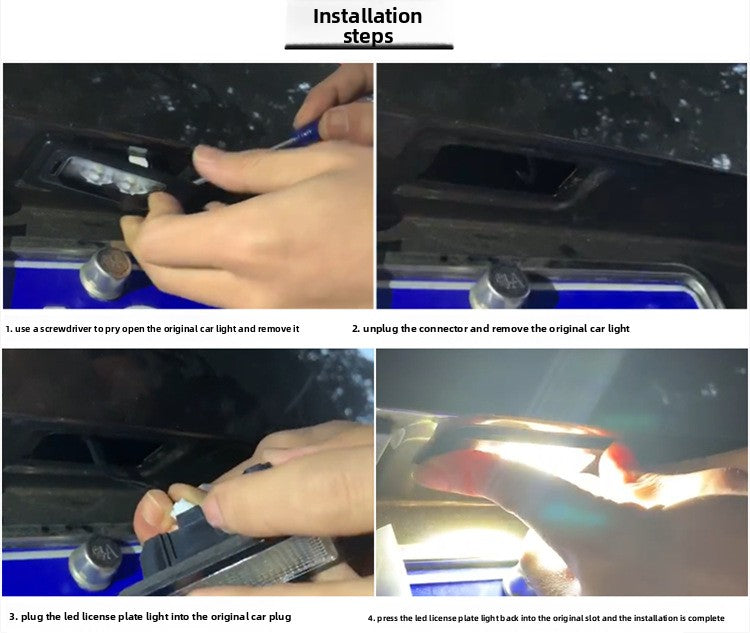 Installation steps

1. use a screwdriver to pry open the original car light and remove it

2. unplug the connector and remove the original car light

3. plug the led license plate light into the original car plug

4. press the led license plate light back into the original slot and the installation is complete