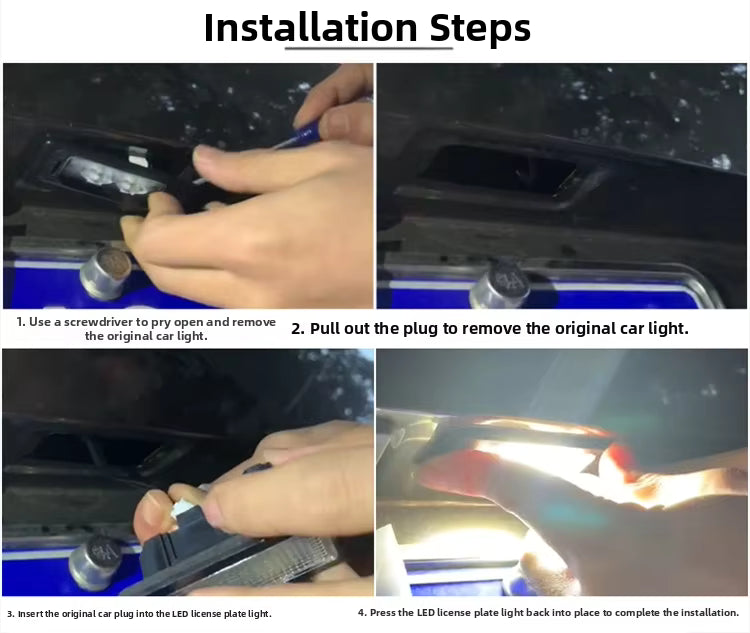 Installation Steps

1. Use a screwdriver to pry open and remove the original car light.

2. Pull out the plug to remove the original car light.

3. Insert the original car plug into the LED license plate light.

4. Press the LED license plate light back into place to complete the installation.