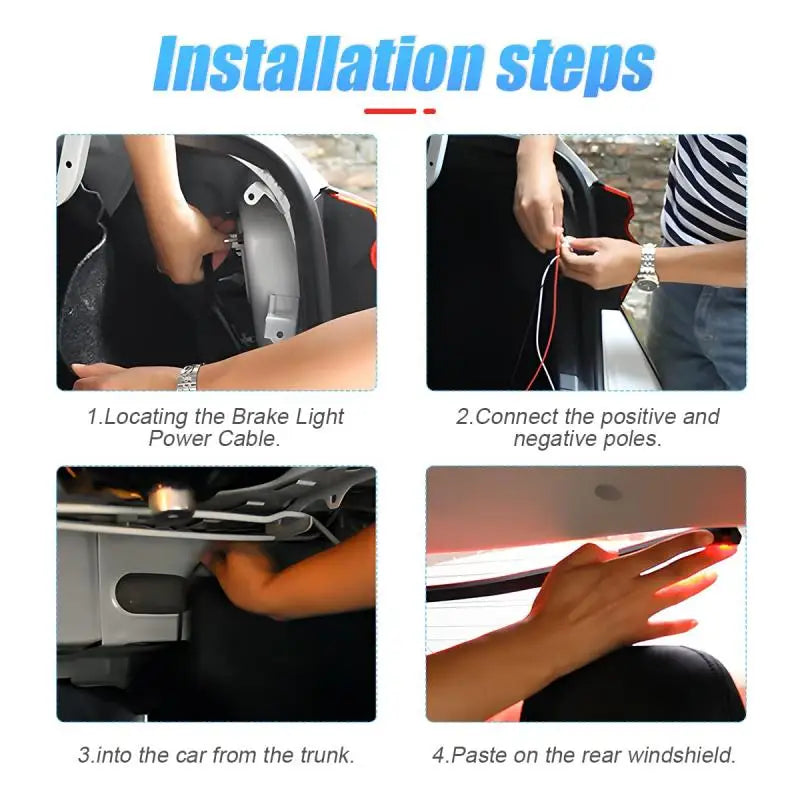 Installation steps

1.Locating the Brake Light Power Cable.

2.Connect the positive and negative poles.

3.into the car from the trunk.

4.Paste on the rear windshield.