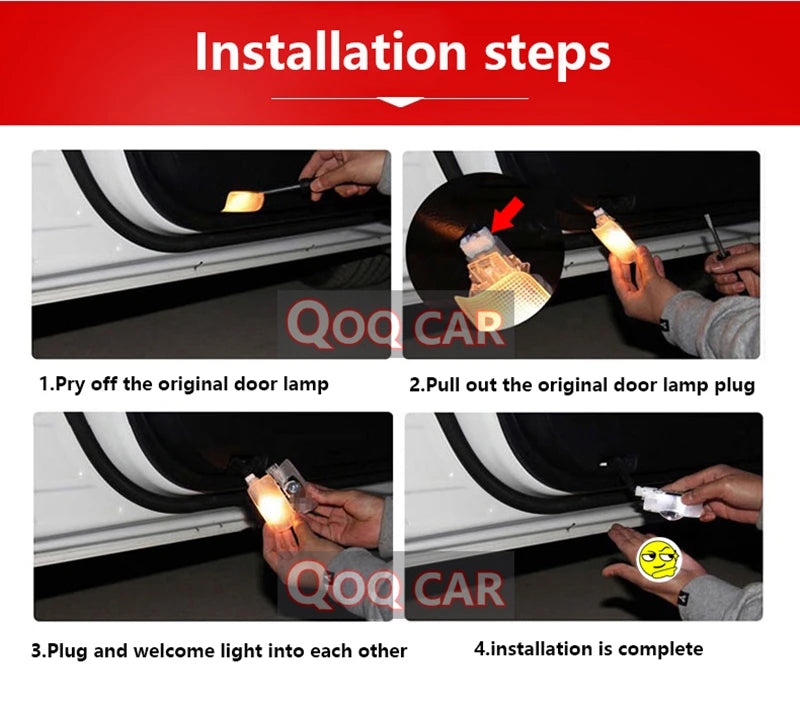 Installation steps

QOQ CAR

1.Pry off the original door lamp

2.Pull out the original door lamp plug

QOQ CAR

3.Plug and welcome light into each other

4.installation is complete