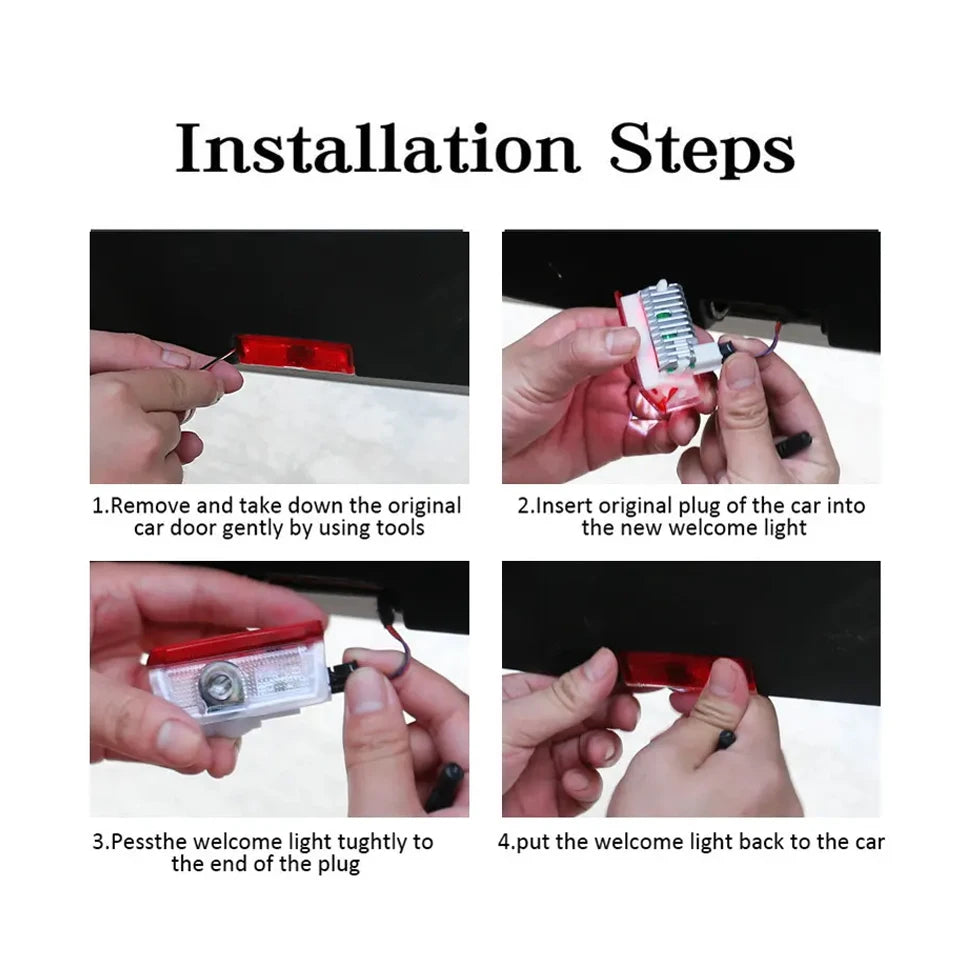 Installation Steps

1.Remove and take down the original car door gently by using tools

2.Insert original plug of the car into the new welcome light

3.Pessthe welcome light tughtly to the end of the plug

4.put the welcome light back to the car