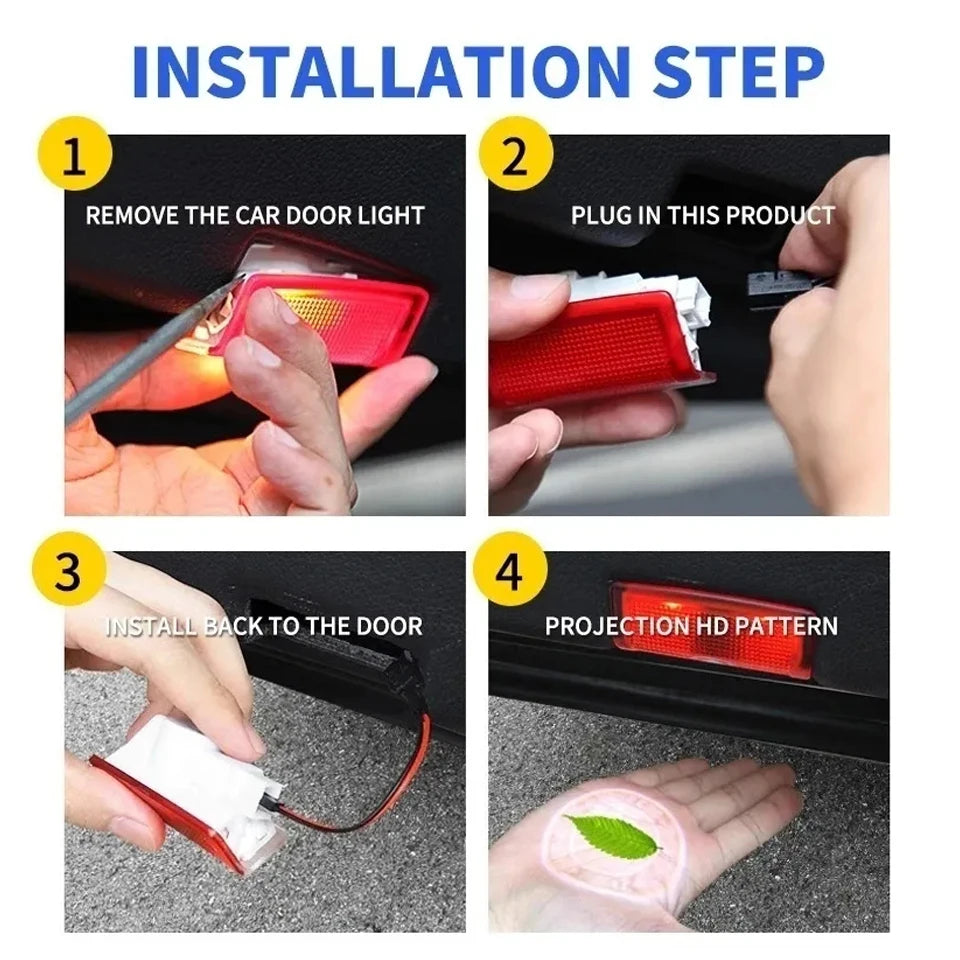 INSTALLATION STEP

1
REMOVE THE CAR DOOR LIGHT

2
PLUG IN THIS PRODUCT

3
INSTALL BACK TO THE DOOR

4
PROJECTION HD PATTERN