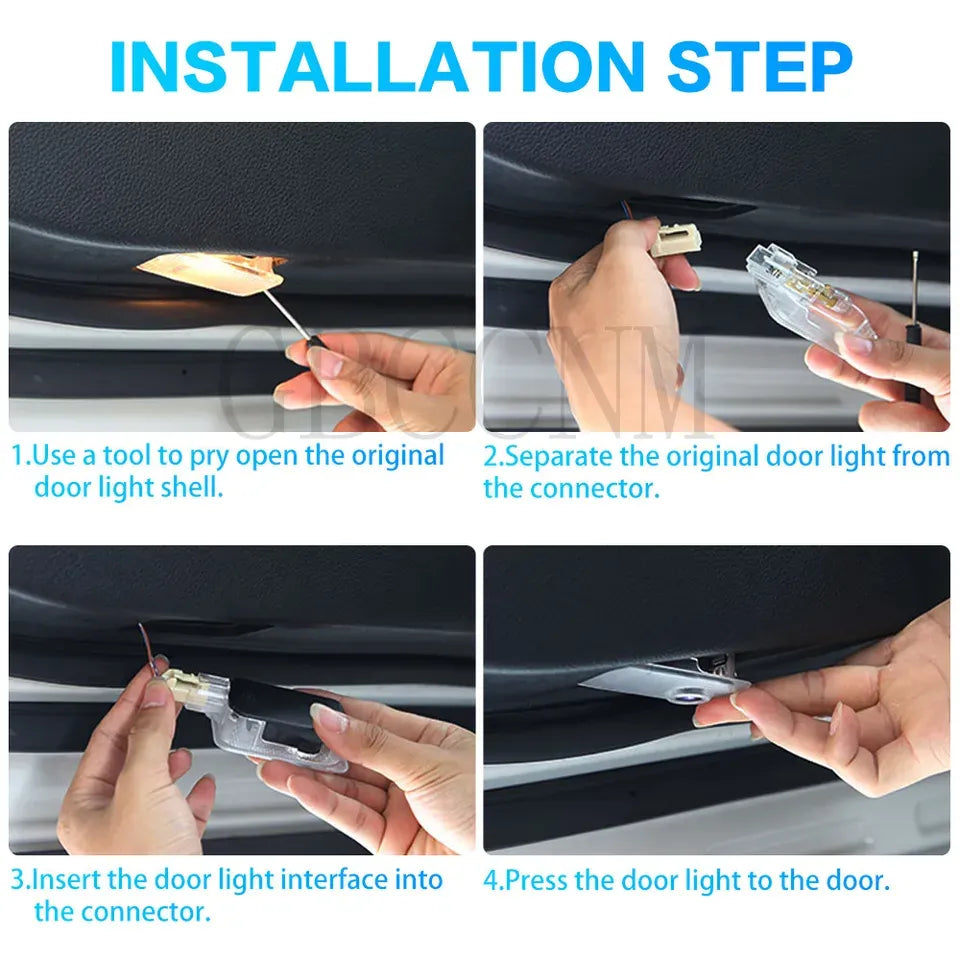 INSTALLATION STEP

GDCCNM

1.Use a tool to pry open the original door light shell.

2.Separate the original door light from the connector.

3.Insert the door light interface into the connector.

4.Press the door light to the door.