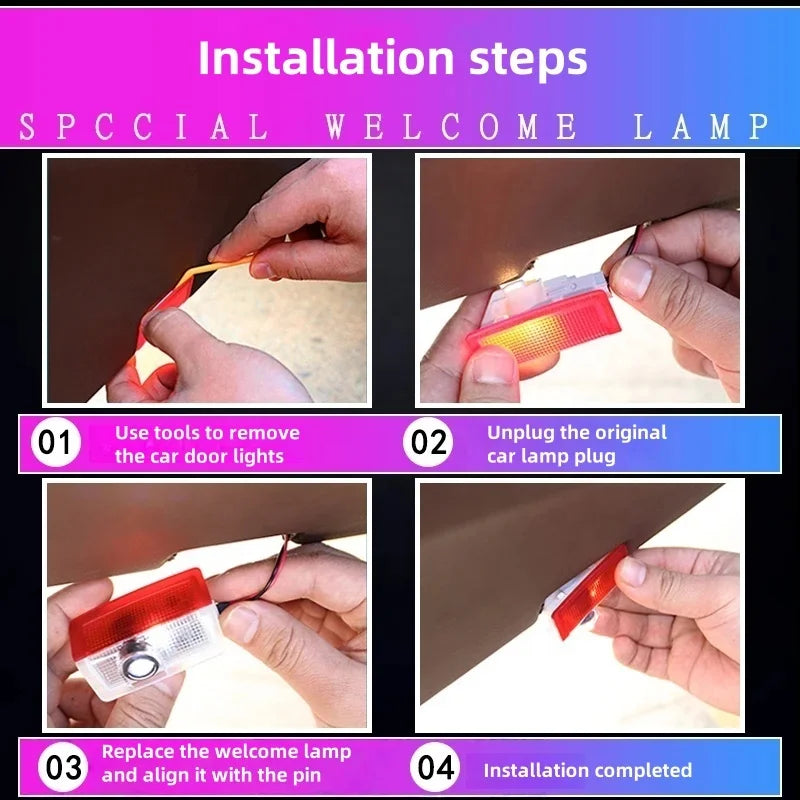 Installation steps

SPCCIAL WELCOME LAMP

01 Use tools to remove the car door lights

02 Unplug the original car lamp plug

03 Replace the welcome lamp and align it with the pin

04 Installation completed