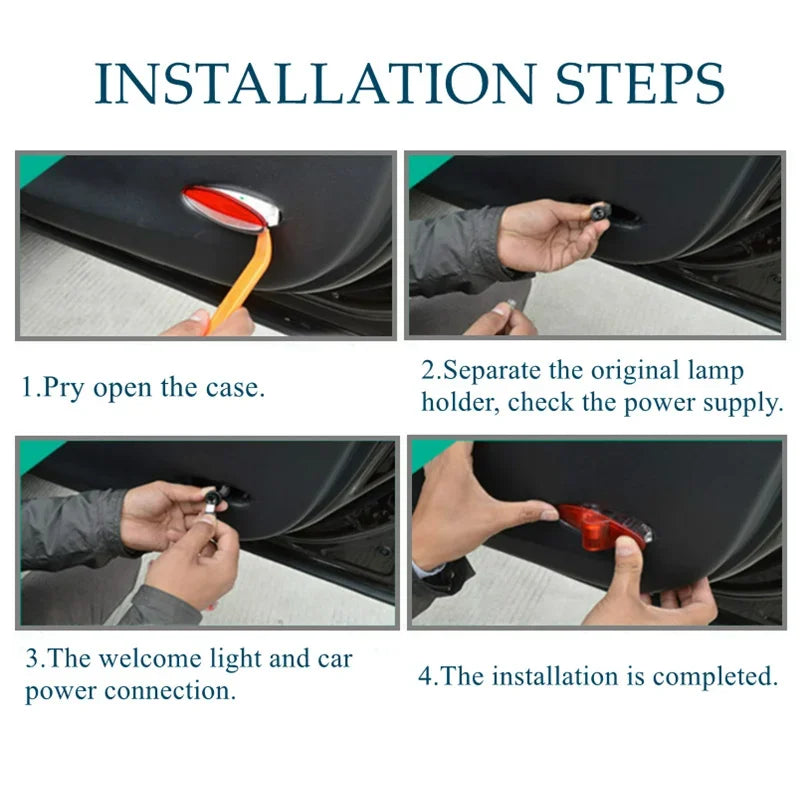 INSTALLATION STEPS

1.Pry open the case.

2.Separate the original lamp holder, check the power supply.

3.The welcome light and car power connection.

4.The installation is completed.